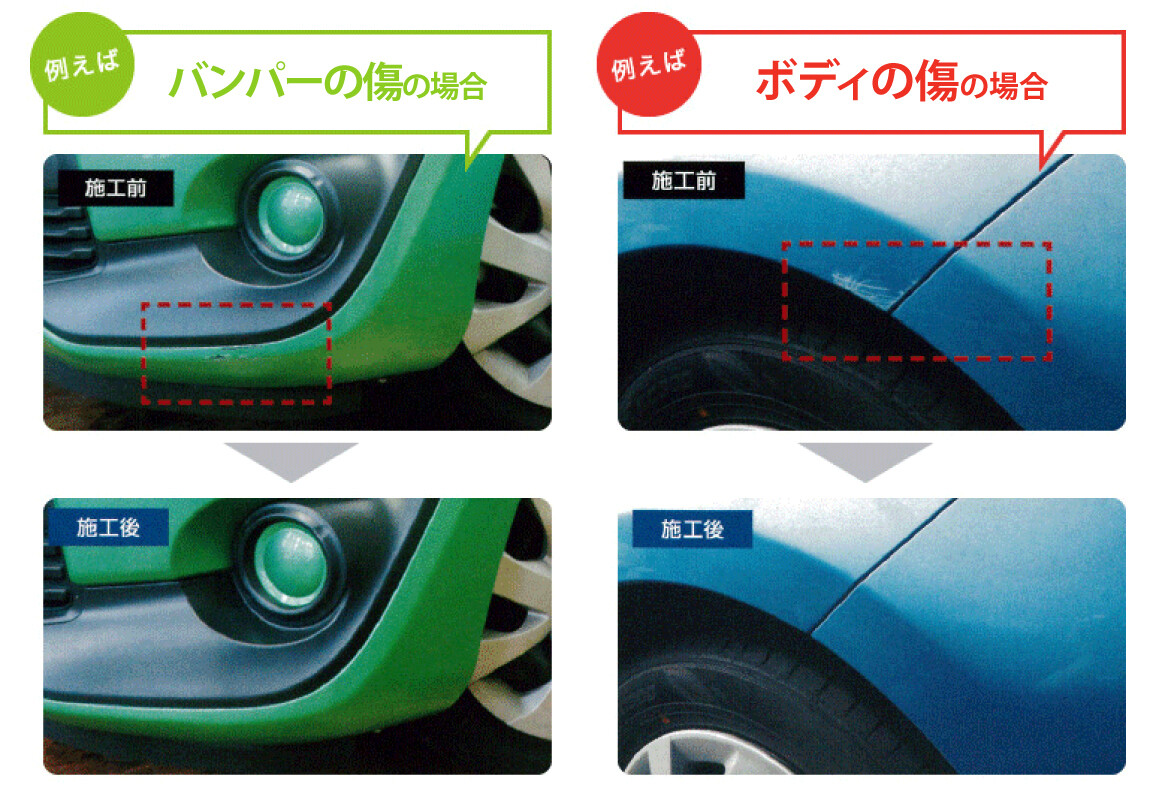 例えば

バンパーの傷の場合

施工前

施工後

例えば

ボディの傷の場合

施工前

施工後